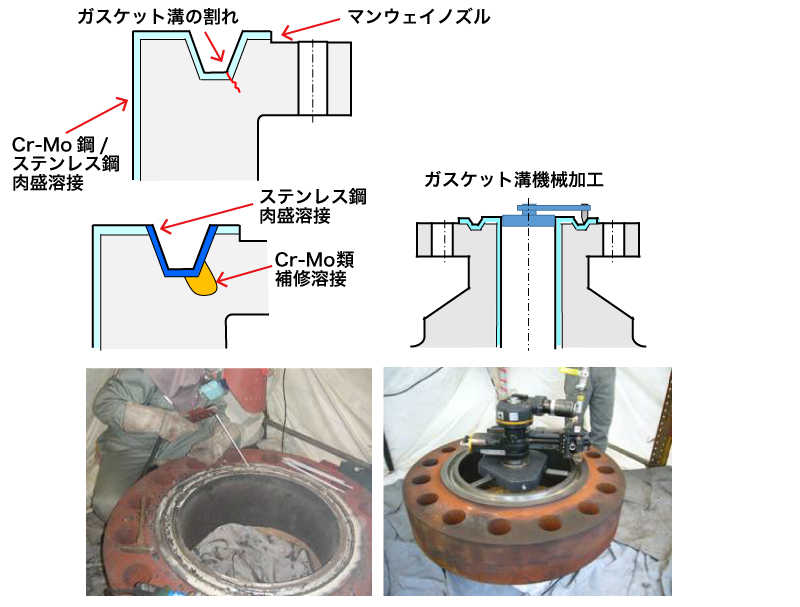 ガスケット溝の割れ

マンウェイノズル

Cr-Mo 鋼 / ステンレス鋼 肉盛溶接

ステンレス鋼 肉盛溶接

Cr-Mo類 補修溶接

ガスケット溝機械加工