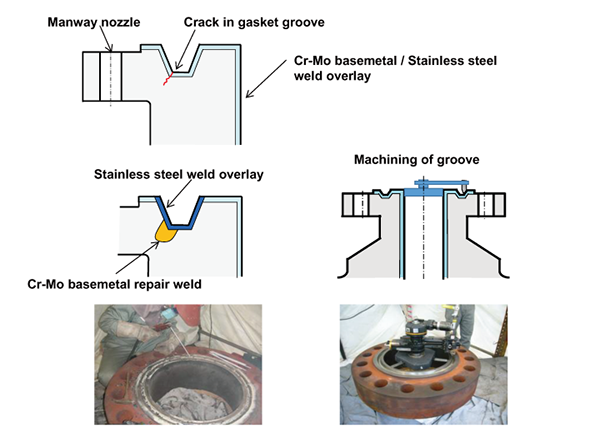 Manway nozzle

Crack in gasket groove

Cr-Mo basemetal / Stainless steel weld overlay

Stainless steel weld overlay

Cr-Mo basemetal repair weld

Machining of groove