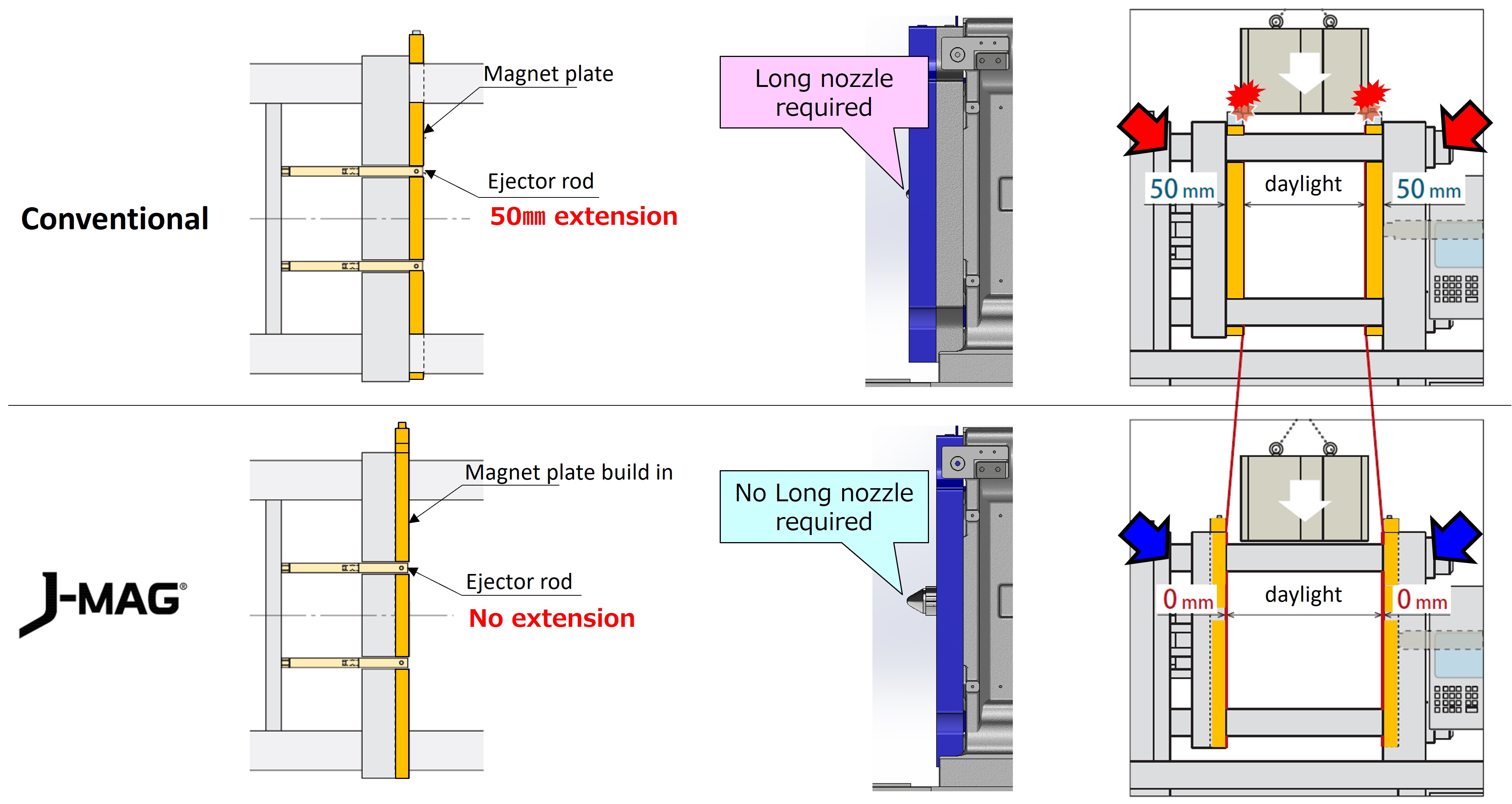 Conventional

Magnet plate

Ejector rod

50mm extension

Long nozzle required

50 mm

daylight

50 mm

J-MAG®

Magnet plate build in

Ejector rod

No extension

No Long nozzle required

0 mm

daylight

0 mm